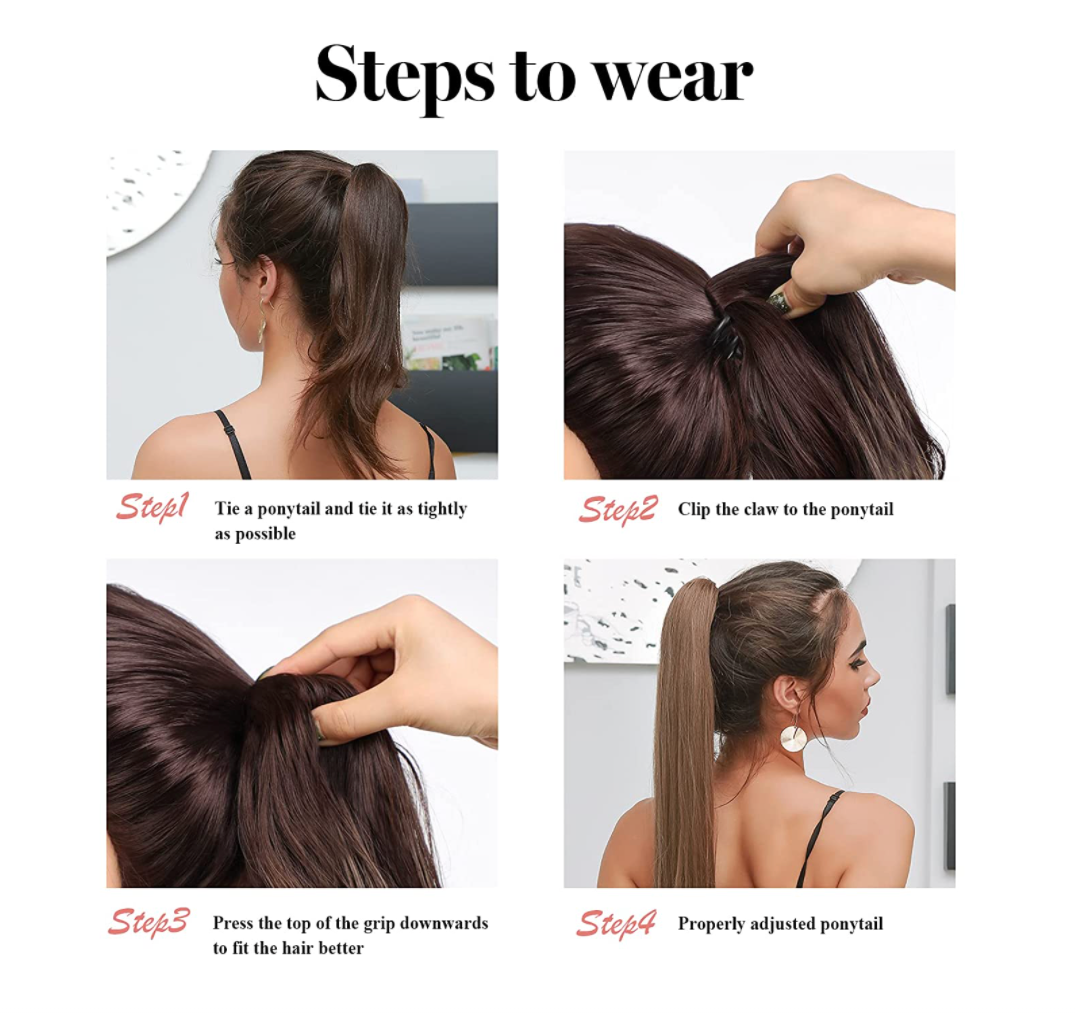 Steps to wear

Step1 Tie a ponytail and tie it as tightly as possible

Step2 Clip the claw to the ponytail

Step3 Press the top of the grip downwards to fit the hair better

Step4 Properly adjusted ponytail